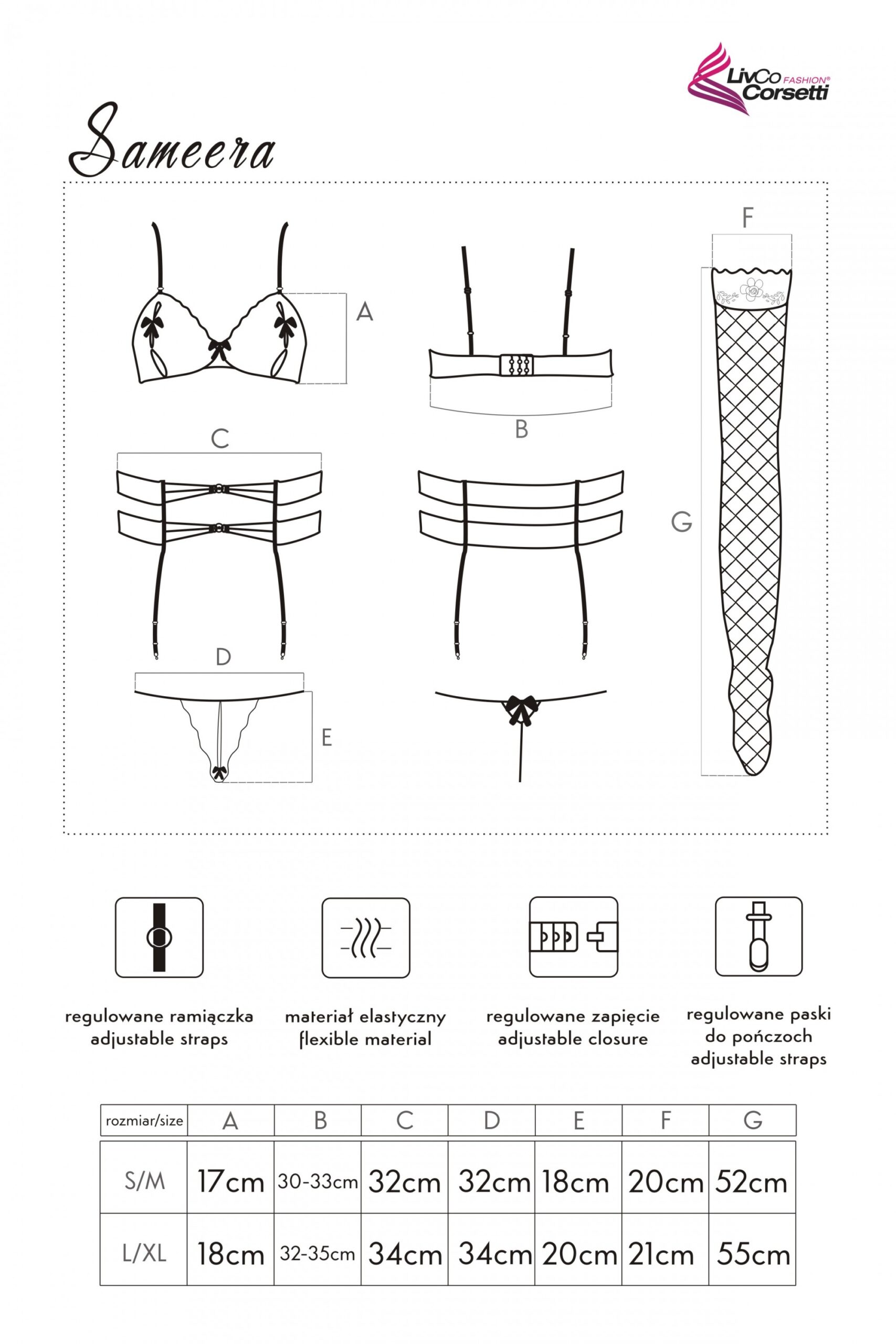 LivCo FASHION® Corsetti

Sameera

A

B

C

D

E

F

G

regulowane ramiączka
adjustable straps

materiał elastyczny
flexible material

regulowane zapięcie
adjustable closure

regulowane paski
do pończoch
adjustable straps

| rozmiar/size | A | B | C | D | E | F | G |
|---|---|---|---|---|---|---|---|
| S/M | 17cm | 30-33cm | 32cm | 32cm | 18cm | 20cm | 52cm |
| L/XL | 18cm | 32-35cm | 34cm | 34cm | 20cm | 21cm | 55cm |