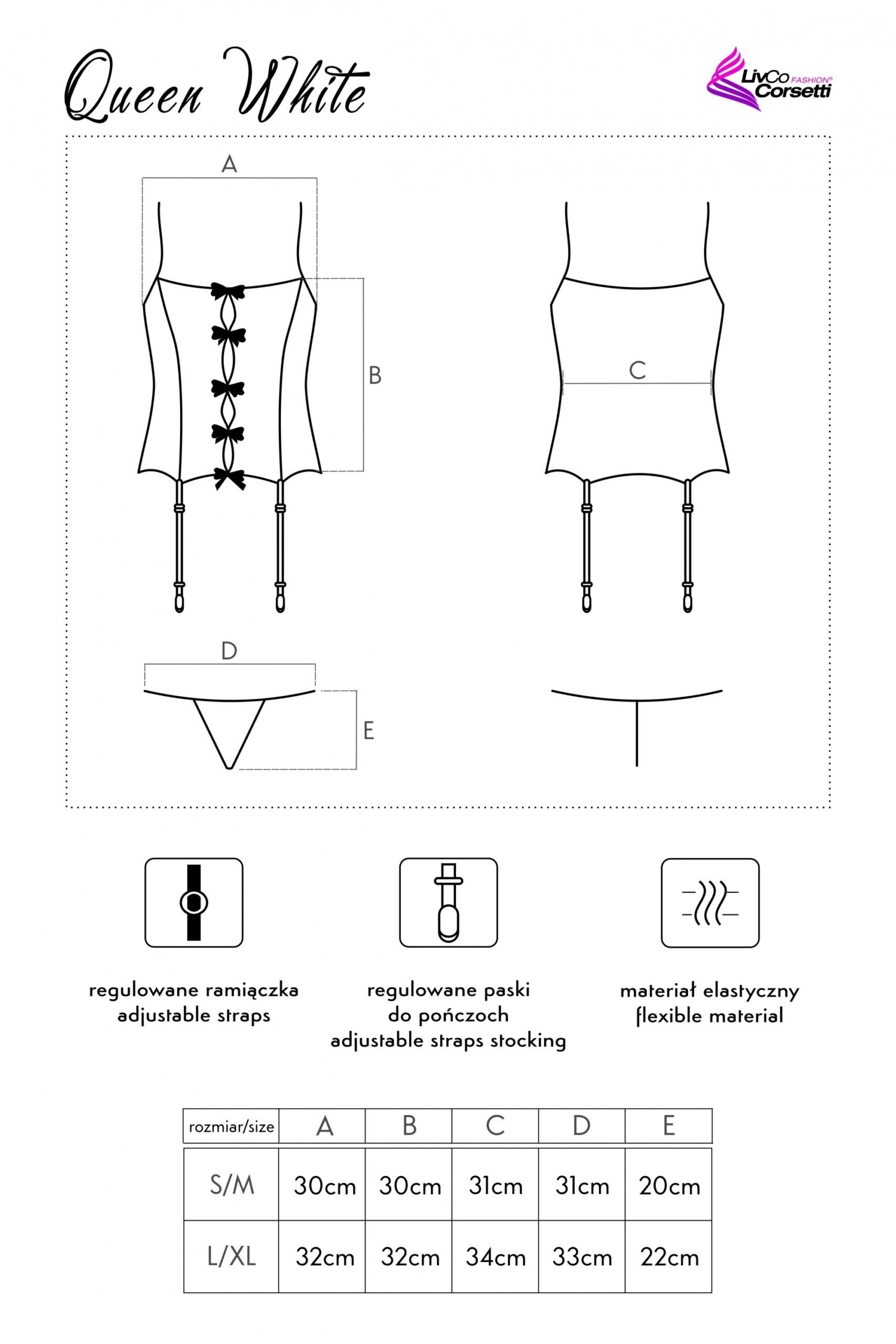 Queen White

LivCo FASHION® Corsetti

A

B

C

D

E

regulowane ramiączka
adjustable straps

regulowane paski
do pończoch
adjustable straps stocking

materiał elastyczny
flexible material

| rozmiar/size | A | B | C | D | E |
|---|---|---|---|---|---|
| S/M | 30cm | 30cm | 31cm | 31cm | 20cm |
| L/XL | 32cm | 32cm | 34cm | 33cm | 22cm |